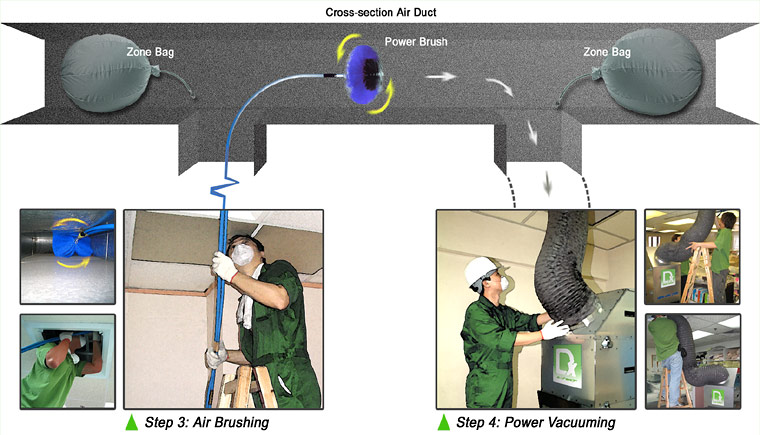 Cross-section Air Duct

Zone Bag

Power Brush

Zone Bag

Step 3: Air Brushing

Step 4: Power Vacuuming